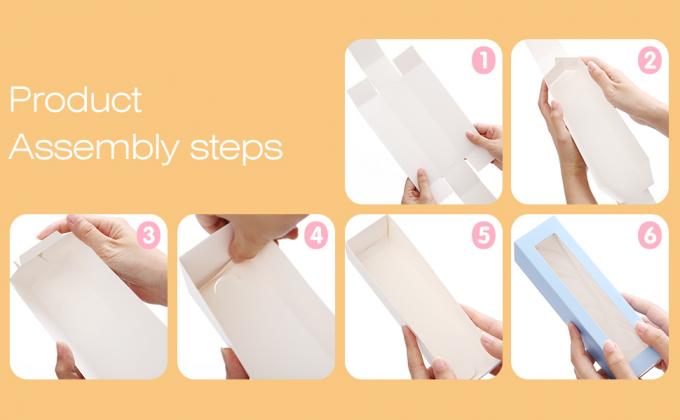 Product
Assembly steps

1

2

3

4

5

6