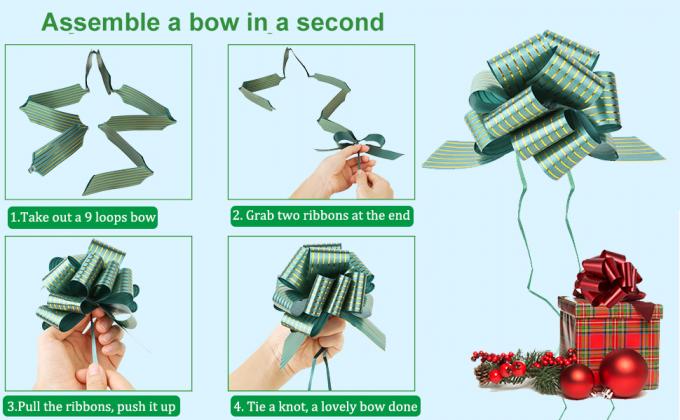 Assemble a bow in a second

1.Take out a 9 loops bow

2. Grab two ribbons at the end

3.Pull the ribbons, push it up

4. Tie a knot, a lovely bow done