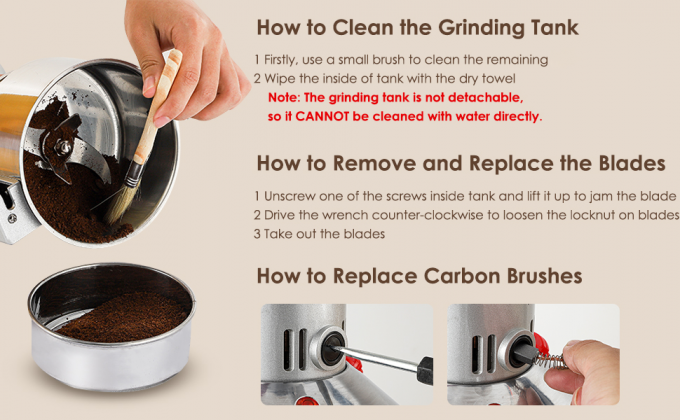 How to Clean the Grinding Tank

1 Firstly, use a small brush to clean the remaining
2 Wipe the inside of tank with the dry towel
Note: The grinding tank is not detachable, so it CANNOT be cleaned with water directly.

How to Remove and Replace the Blades

1 Unscrew one of the screws inside tank and lift it up to jam the blade
2 Drive the wrench counter-clockwise to loosen the locknut on blades
3 Take out the blades

How to Replace Carbon Brushes